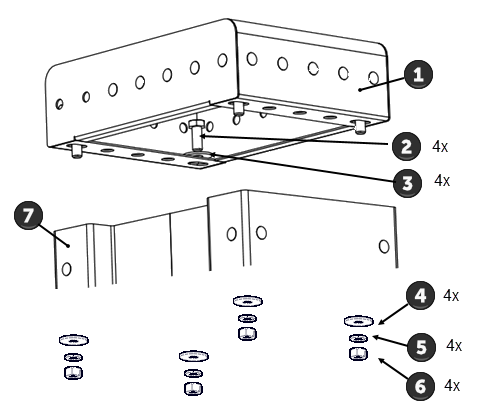 1
2 4x
3 4x
7
4 4x
5 4x
6 4x